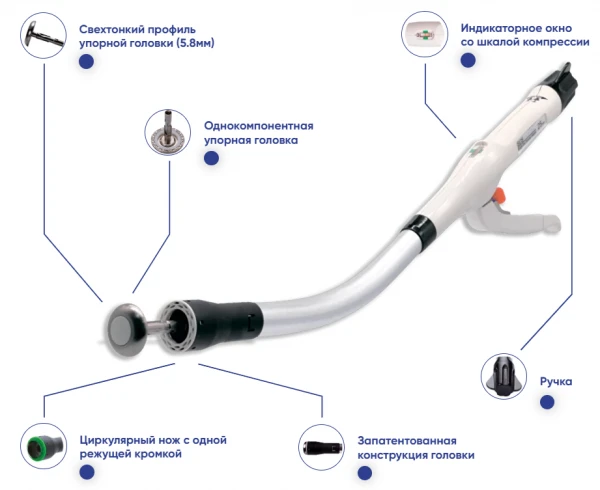 Свехтонкий профиль упорной головки (5.8мм)

Индикаторное окно со шкалой компрессии

Однокомпонентная упорная головка

Ручка

Циркулярный нож с одной режущей кромкой

Запатентованная конструкция головки