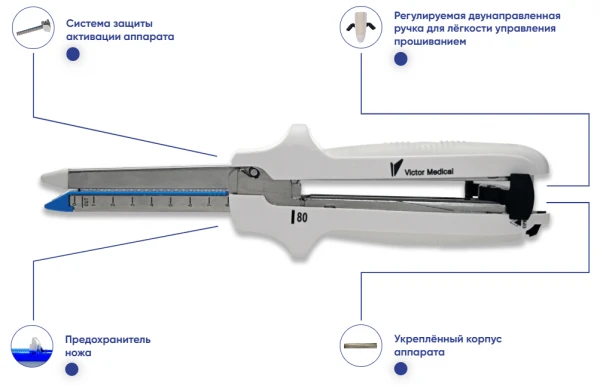 Система защиты активации аппарата

Регулируемая двунаправленная ручка для лёгкости управления прошиванием

Victor Medical

80

Предохранитель ножа

Укреплённый корпус аппарата