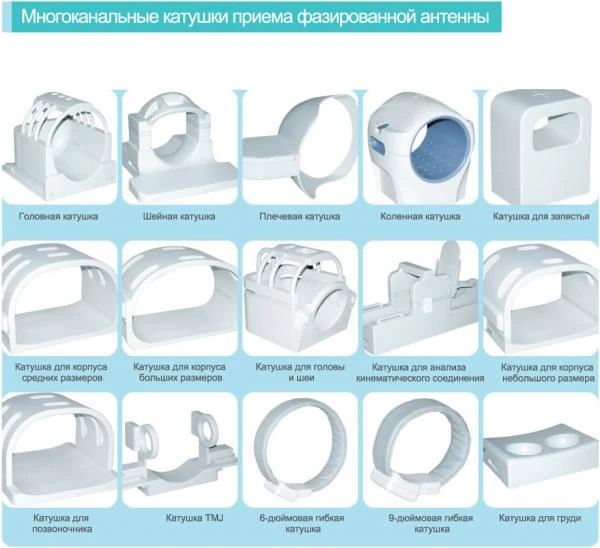 Многоканальные катушки приема фазированной антенны

Головная катушка

Шейная катушка

Плечевая катушка

Коленная катушка

Катушка для запястья

Катушка для корпуса средних размеров

Катушка для корпуса больших размеров

Катушка для головы и шеи

Катушка для анализа кинематического соединения

Катушка для корпуса небольшого размера

Катушка для позвоночника

Катушка TMJ

6-дюймовая гибкая катушка

9-дюймовая гибкая катушка

Катушка для груди