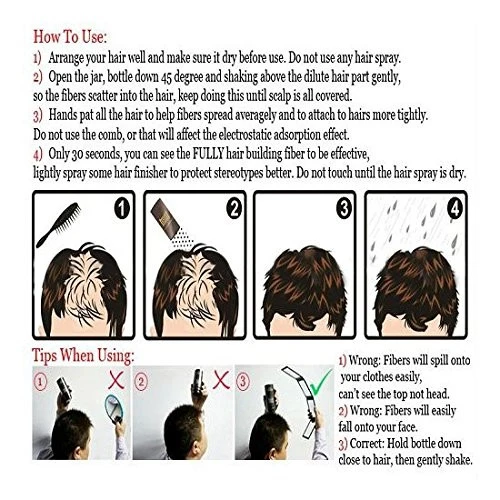 How To Use:

1) Arrange your hair well and make sure it dry before use. Do not use any hair spray.

2) Open the jar, bottle down 45 degree and shaking above the dilute hair part gently, so the fibers scatter into the hair, keep doing this until scalp is all covered.

3) Hands pat all the hair to help fibers spread averagely and to attach to hairs more tightly. Do not use the comb, or that will affect the electrostatic adsorption effect.

4) Only 30 seconds, you can see the FULLY hair building fiber to be effective, lightly spray some hair finisher to protect stereotypes better. Do not touch until the hair spray is dry.

1

2

3

4

Tips When Using:

1

2

3

1) Wrong: Fibers will spill onto your clothes easily, can't see the top not head.

2) Wrong: Fibers will easily fall onto your face.

3) Correct: Hold bottle down close to hair, then gently shake.