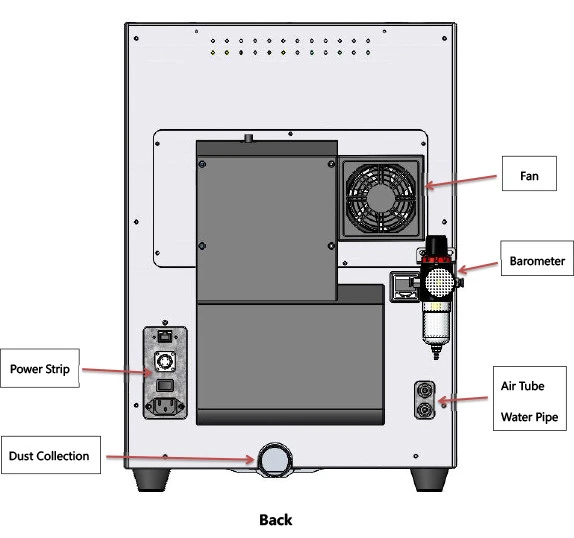 Fan

Barometer

Power Strip

Air Tube

Water Pipe

Dust Collection

Back